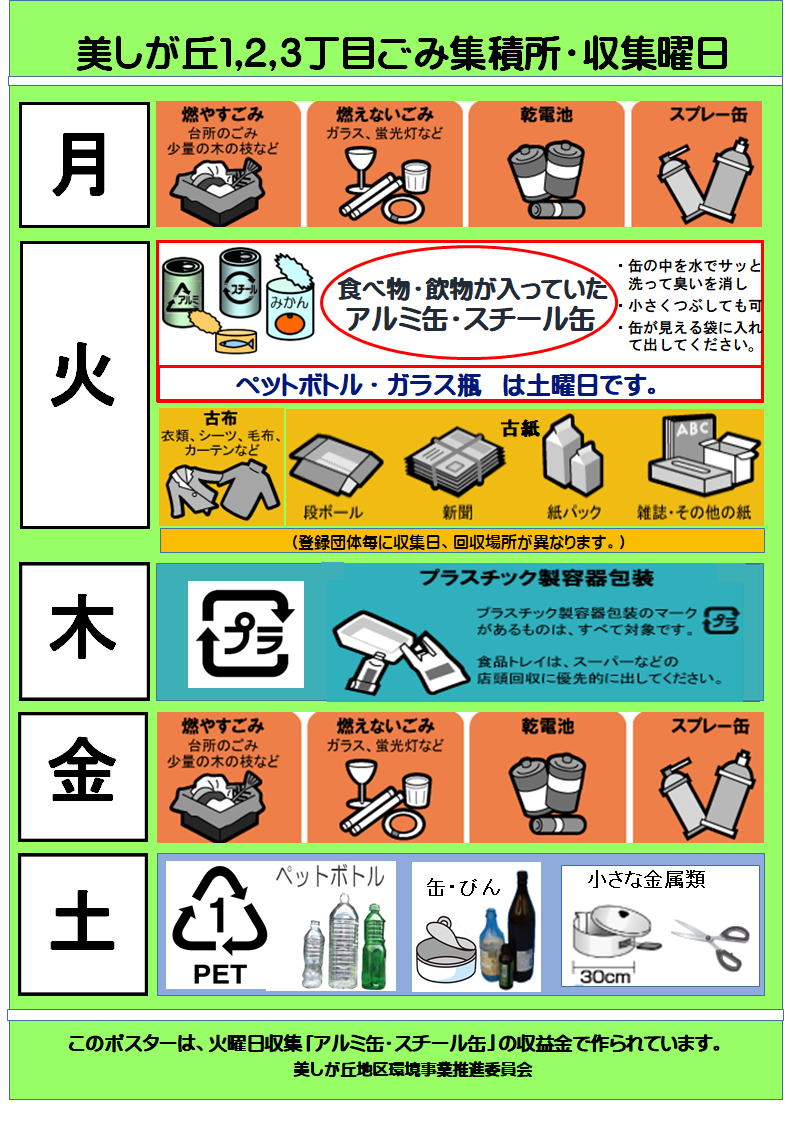 美しが丘1,2,3丁目ごみ集積所・収集曜日

月

燃やすごみ
台所のごみ
少量の木の枝など

燃えないごみ
ガラス、蛍光灯など

乾電池

スプレー缶

火

アルミ
スチール
みかん

食べ物・飲物が入っていた
アルミ缶・スチール缶

・缶の中を水でサッと洗って臭いを消し
・小さくつぶしても可
・缶が見える袋に入れて出してください。

ペットボトル・ガラス瓶　は土曜日です。

古布
衣類、シーツ、毛布、カーテンなど

古紙

段ボール

新聞

紙パック

ABC
雑誌・その他の紙

（登録団体毎に収集日、回収場所が異なります。）

木

プラ

プラスチック製容器包装

プラスチック製容器包装のマークがあるものは、すべて対象です。 プラ

食品トレイは、スーパーなどの店頭回収に優先的に出してください。

金

燃やすごみ
台所のごみ
少量の木の枝など

燃えないごみ
ガラス、蛍光灯など

乾電池

スプレー缶

土

1
PET

ペットボトル

缶・びん

小さな金属類

30cm

このポスターは、火曜日収集「アルミ缶・スチール缶」の収益金で作られています。
美しが丘地区環境事業推進委員会