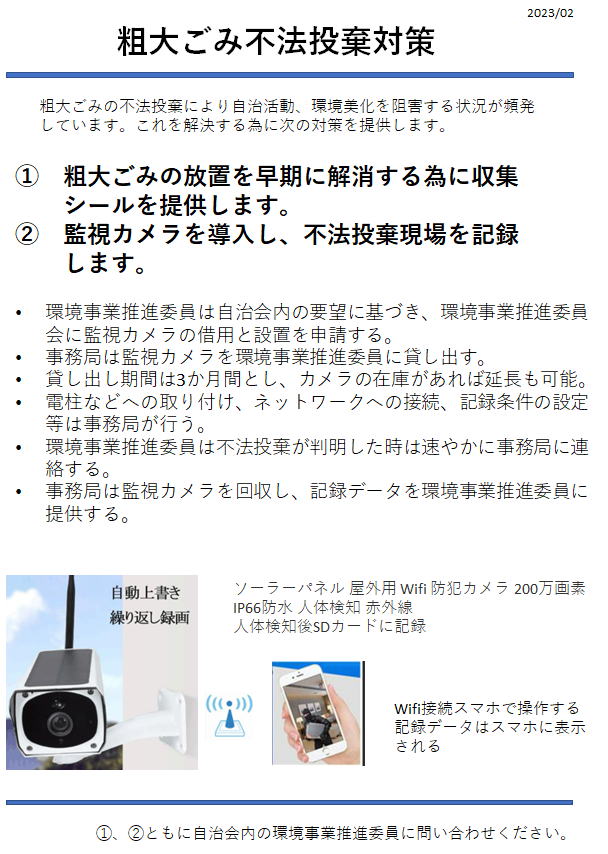 2023/02

粗大ごみ不法投棄対策

粗大ごみの不法投棄により自治活動、環境美化を阻害する状況が頻発しています。これを解決する為に次の対策を提供します。

① 粗大ごみの放置を早期に解消する為に収集シールを提供します。
② 監視カメラを導入し、不法投棄現場を記録します。

• 環境事業推進委員は自治会内の要望に基づき、環境事業推進委員会に監視カメラの借用と設置を申請する。
• 事務局は監視カメラを環境事業推進委員に貸し出す。
• 貸し出し期間は3か月間とし、カメラの在庫があれば延長も可能。
• 電柱などへの取り付け、ネットワークへの接続、記録条件の設定等は事務局が行う。
• 環境事業推進委員は不法投棄が判明した時は速やかに事務局に連絡する。
• 事務局は監視カメラを回収し、記録データを環境事業推進委員に提供する。

自動上書き
繰り返し録画

ソーラーパネル 屋外用 Wifi 防犯カメラ 200万画素
IP66防水 人体検知 赤外線
人体検知後SDカードに記録

Wifi接続スマホで操作する
記録データはスマホに表示される

①、②ともに自治会内の環境事業推進委員に問い合わせください。