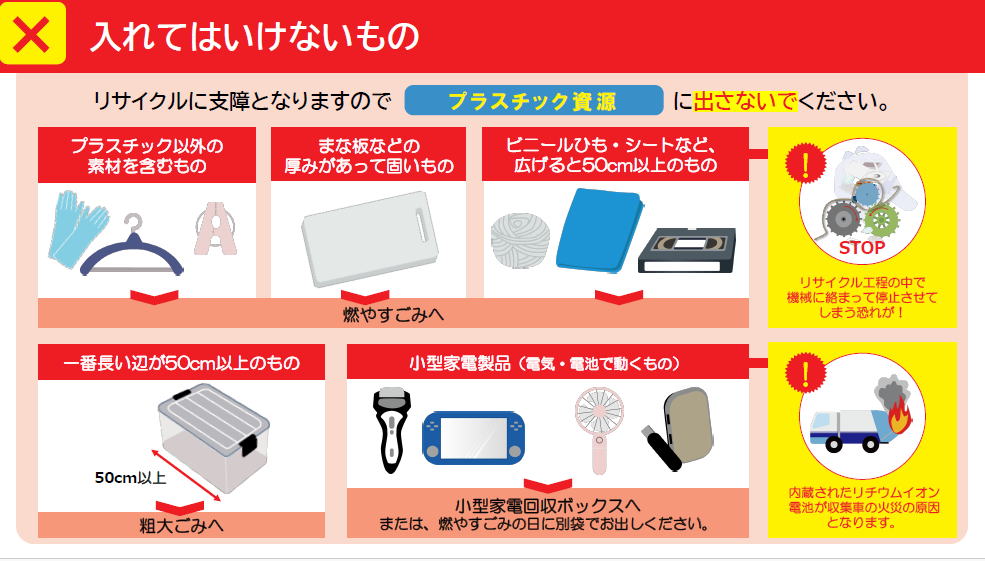 入れてはいけないもの

リサイクルに支障となりますので プラスチック資源 に出さないでください。

プラスチック以外の素材を含むもの

まな板などの厚みがあって固いもの

ビニールひも・シートなど、広げると50cm以上のもの

燃やすごみへ

STOP

リサイクル工程の中で機械に絡まって停止させてしまう恐れが！

一番長い辺が50cm以上のもの

50cm以上

粗大ごみへ

小型家電製品（電気・電池で動くもの）

小型家電回収ボックスへ
または、燃やすごみの日に別袋でお出しください。

内蔵されたリチウムイオン電池が収集車の火災の原因となります。